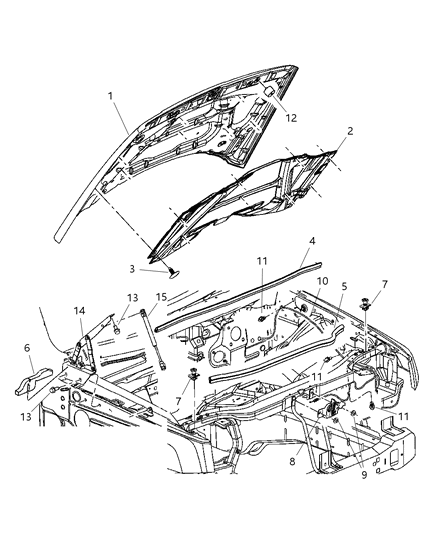 1
12
2
3
4
11
10
5
7
13
15
14
6
7
11
13
11
8
9