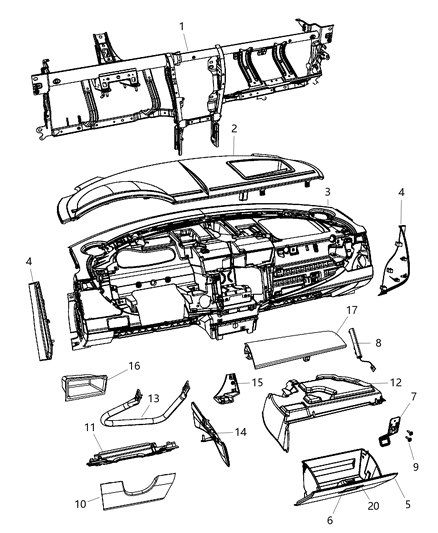 1
2
3
4
4
17
8
16
15
12
13
7
11
14
9
10
20
5
6