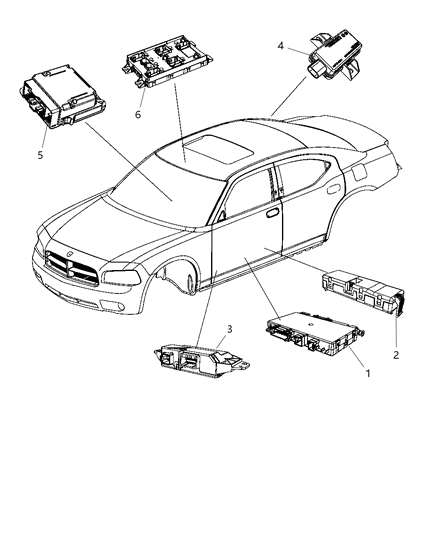 4
6
5
3
2
1