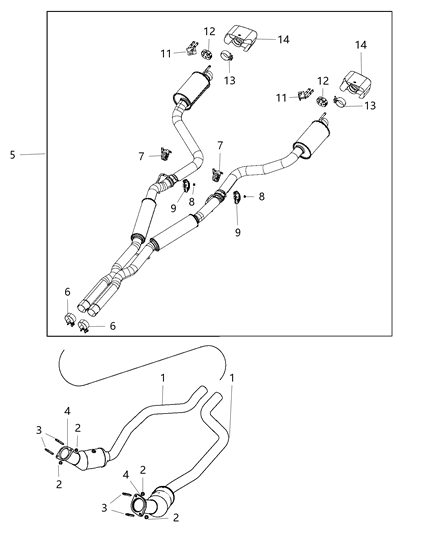 12
14
11
13
14
12
11
13
5
7
7
9
8
8
9
6
6
1
1
4
2
3
2
4
2
3
2