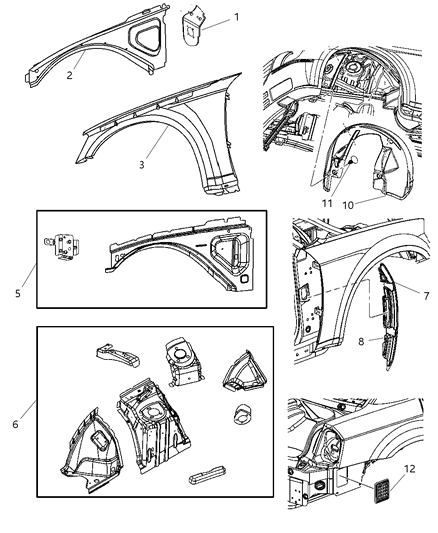 1
2
3
11
10
5
7
8
6
12