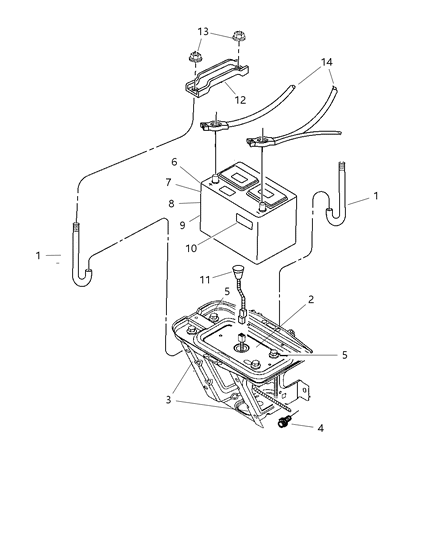 13
14
12
6
7
8
9
10
1
1
11
5
2
5
3
4