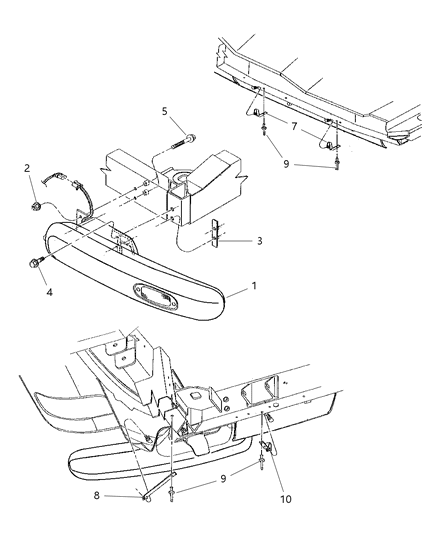 5
7
9
2
3
4
1
9
8
10