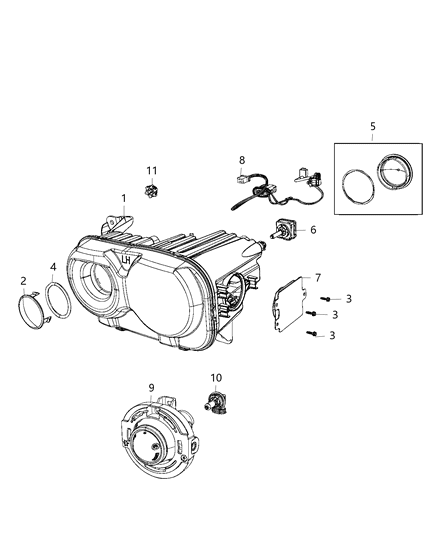 5
8
11
1
6
LH
2
4
7
3
3
3
10
9