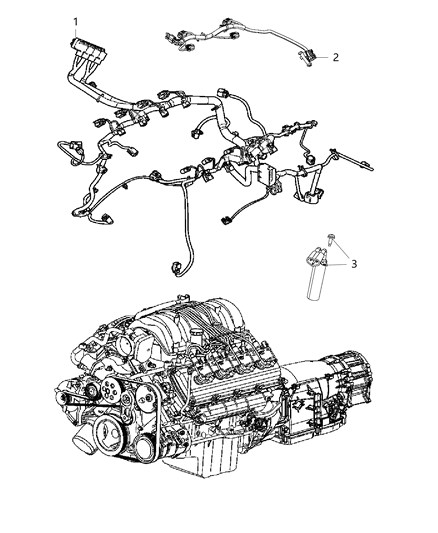 1
2
3