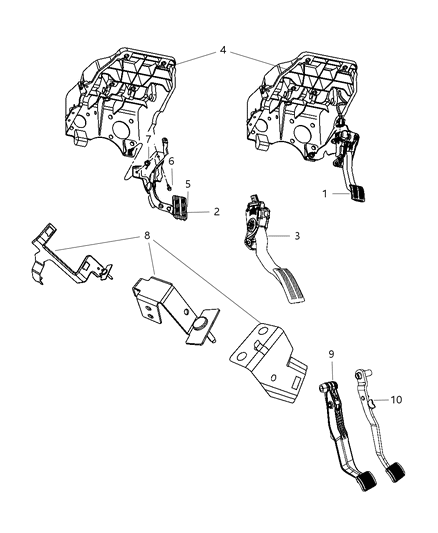 4
7
6
5
2
1
3
8
9
10