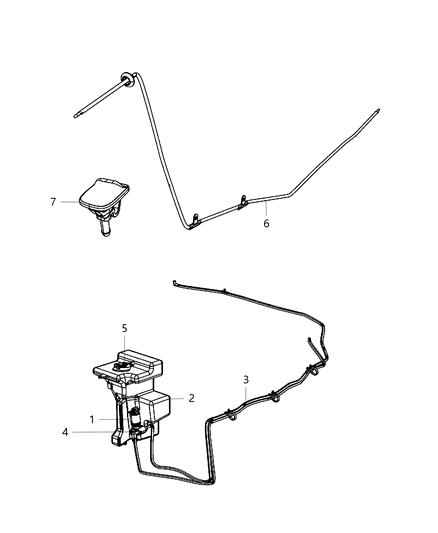 7
6
5
3
2
1
4