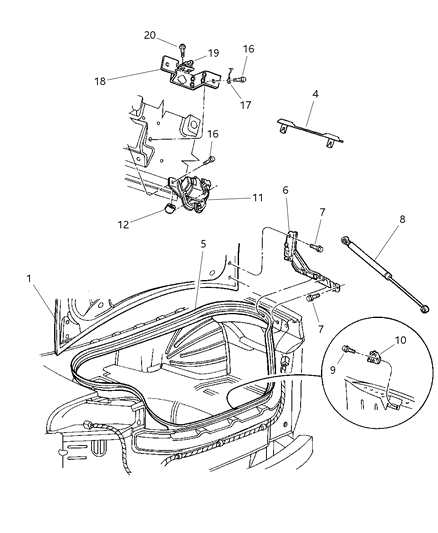 20
19
16
18
17
4
16
11
12
6
7
8
5
1
7
10
9