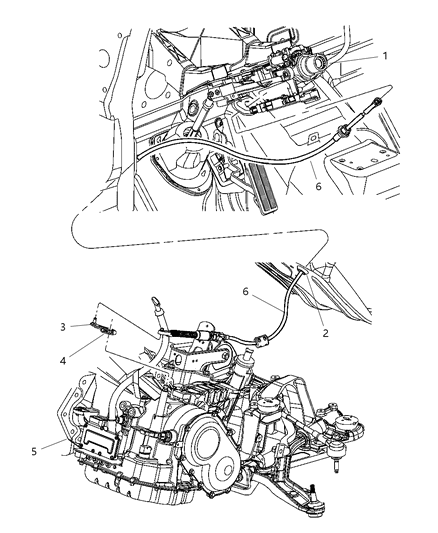 1
6
6
2
3
4
5