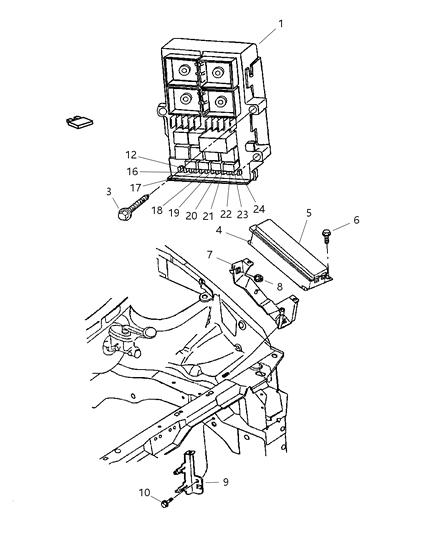 1
12
16
17
3
18
19
20
21
22
23
24
5
6
4
7
8
9
10