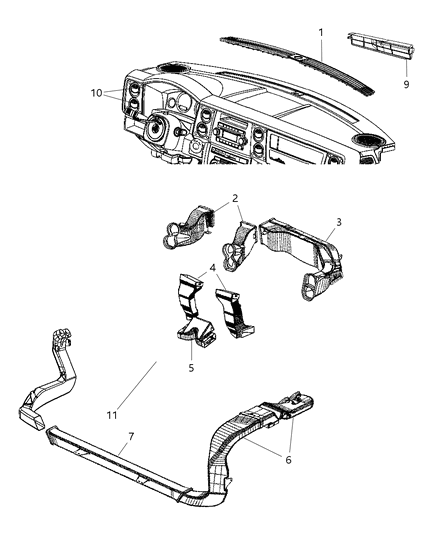 1
9
10
2
3
4
5
11
7
6