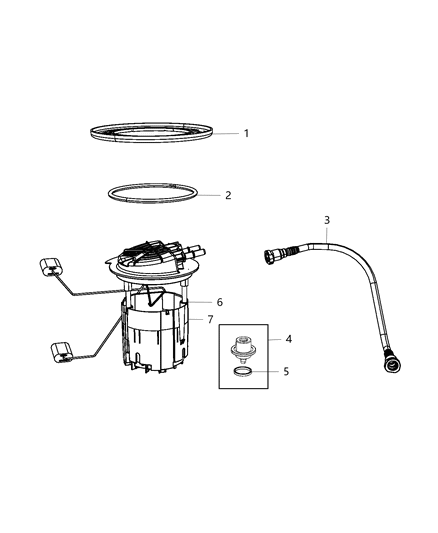 1
2
3
6
7
4
5