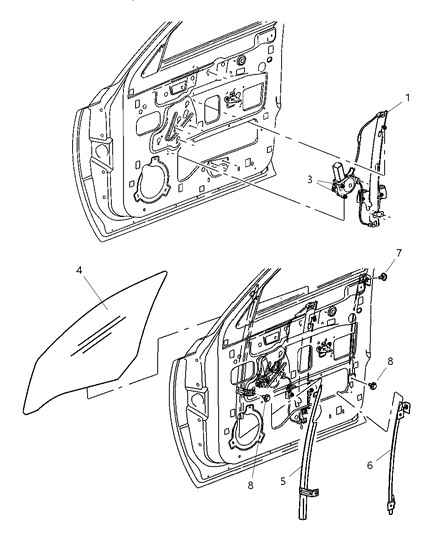 1
3
4
7
8
8
5
6