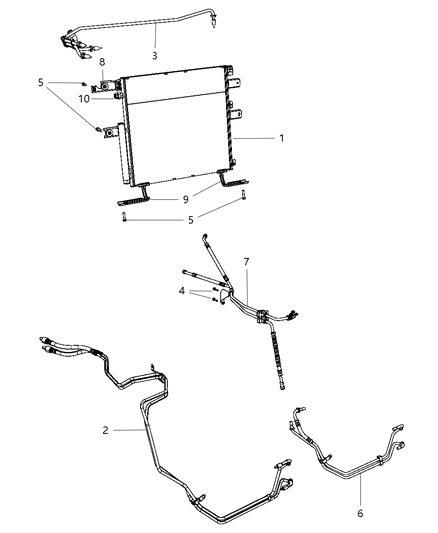 3
8
5
10
1
9
5
7
4
2
6