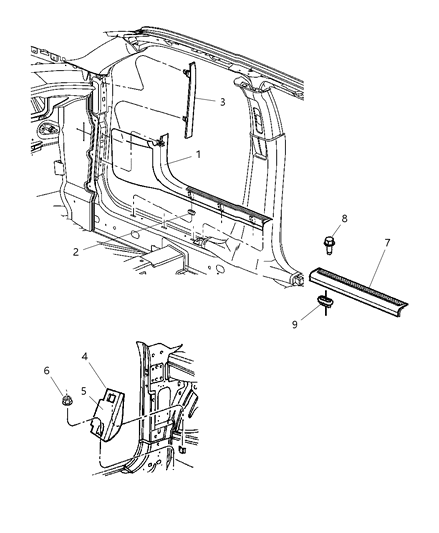 3
1
8
7
2
9
4
6
5