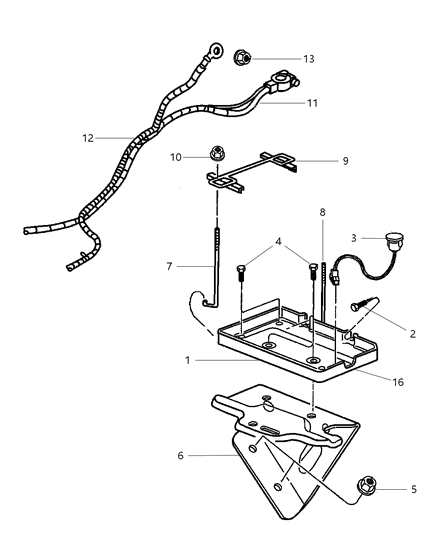 13
11
12
10
9
8
3
4
7
2
1
16
6
5