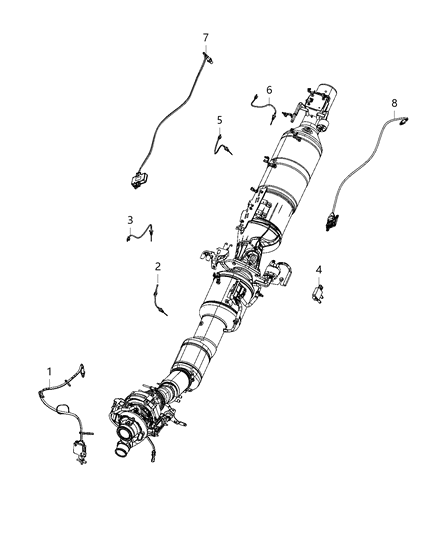 7
6
8
5
3
2
4
1