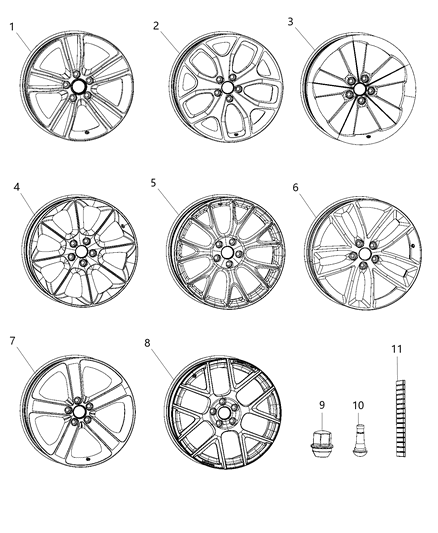 1
2
3
4
5
6
7
8
9
10
11