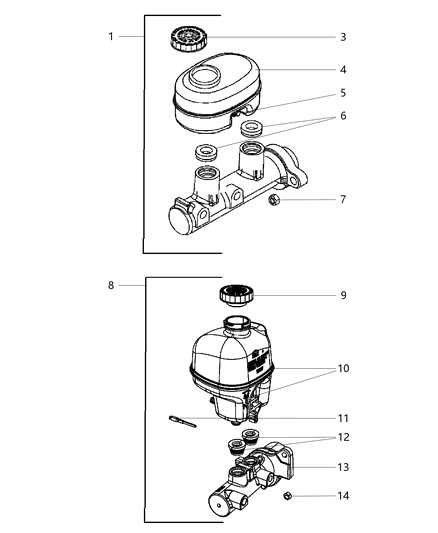 1
3
4
5
6
7
8
9
10
11
12
13
14