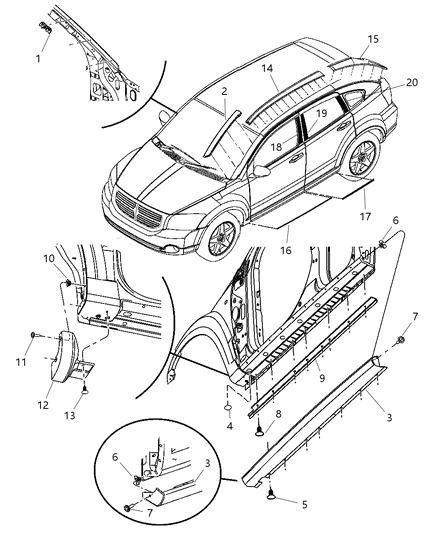 1
15
14
2
20
19
18
17
16
6
10
7
11
9
12
13
4
8
3
6
3
7
5