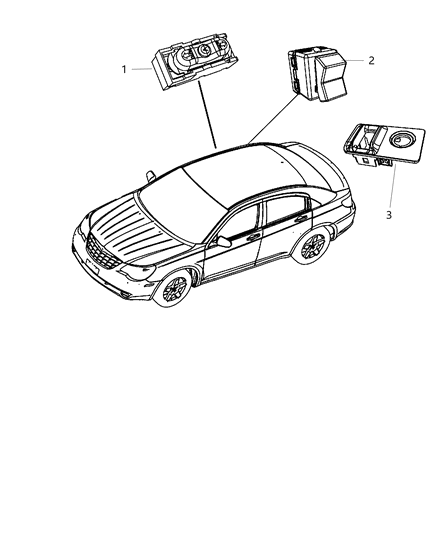 1
2
3