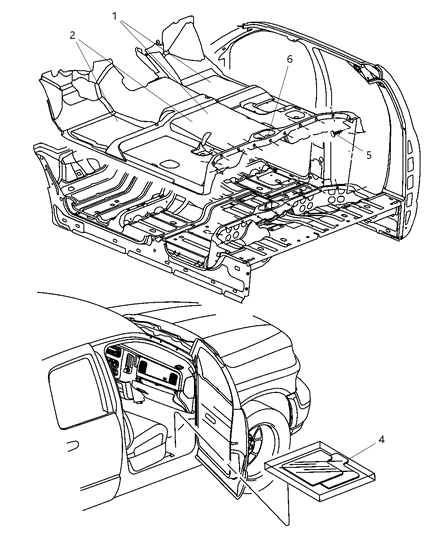 1
2
6
5
4