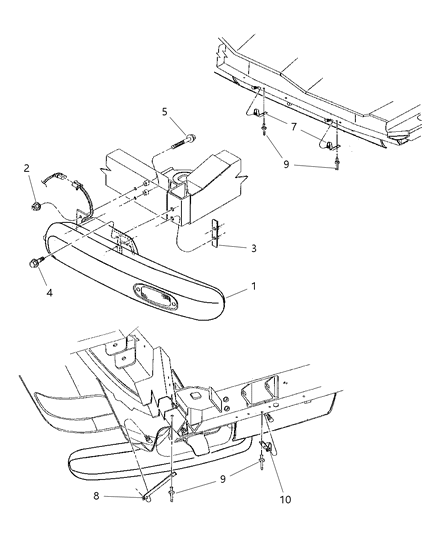 5
7
9
2
3
4
1
9
8
10