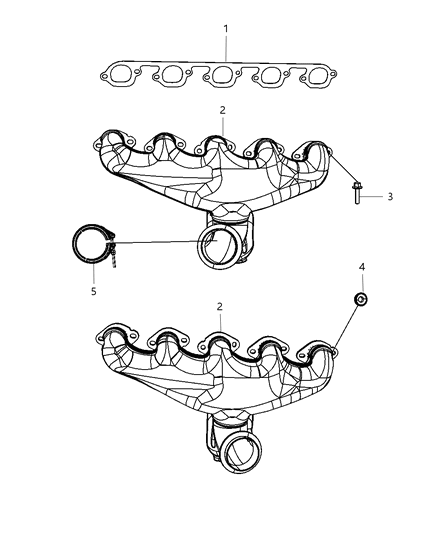 1
2
3
5
4
2