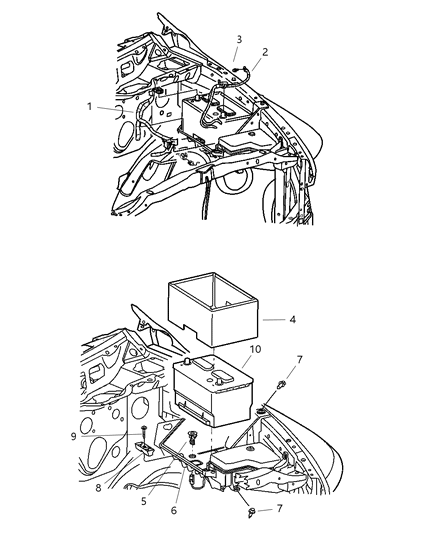 3
2
1
4
10
7
9
8
5
6
7