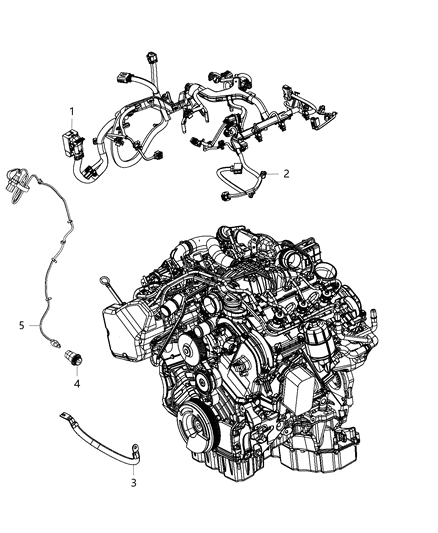 1
2
5
4
3