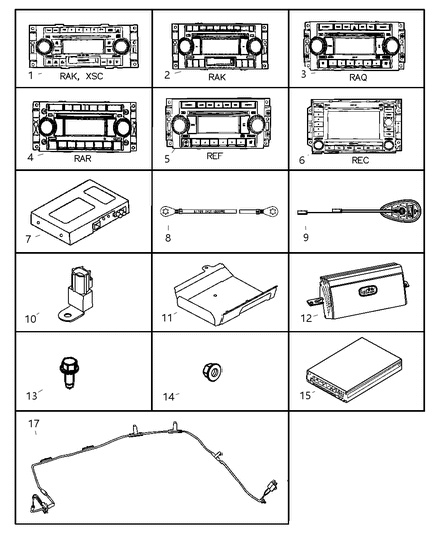 1 RAK, XSC

2 RAK

3 RAQ

4 RAR

5 REF

6 REC

7

8

9

10

11

12

13

14

15

17