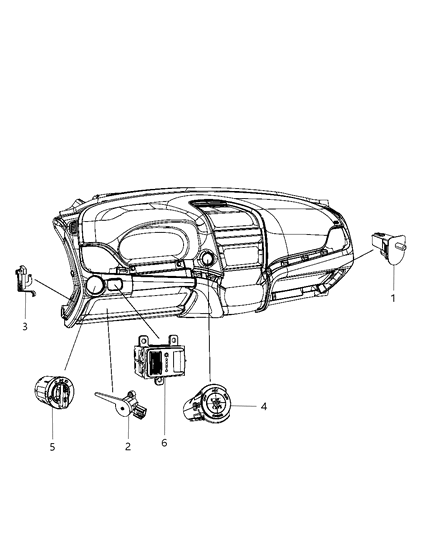 1
3
4
5
2
6