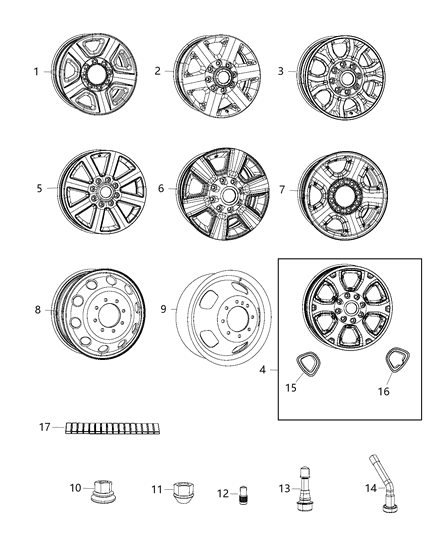 1
2
3
5
6
7
8
9
4
15
16
17
10
11
12
13
14