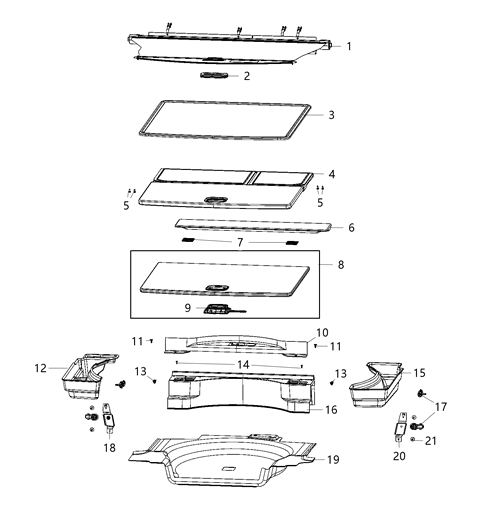 1
2
3
4
5
5
6
7
8
9
10
11
11
12
13
14
13
15
16
17
18
19
20
21