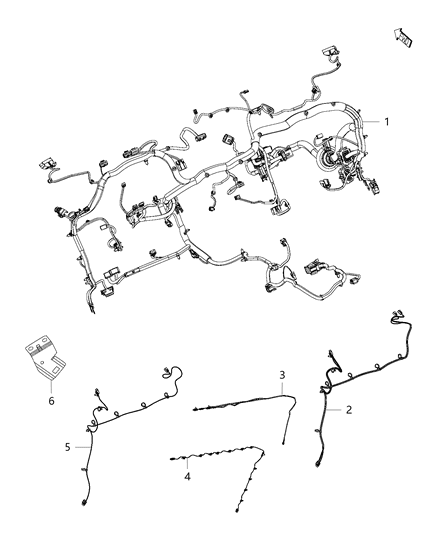 1

6

3

2

5

4