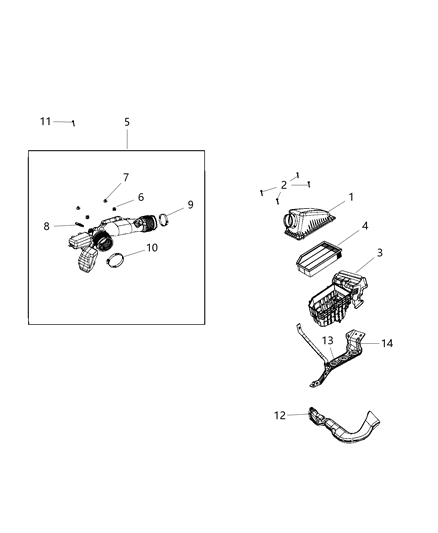 11
5
7
6
9
8
10
2
1
4
3
13
14
12