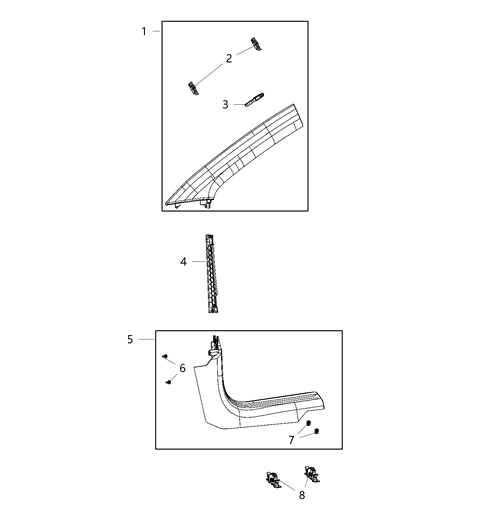 1
2
3
4
5
6
7
8