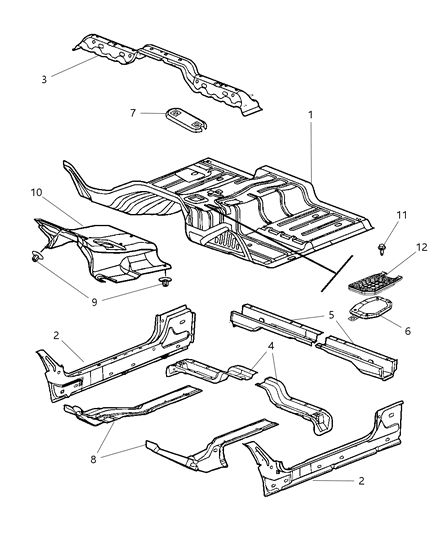 3
7
1
10
11
12
9
5
6
2
4
8
2