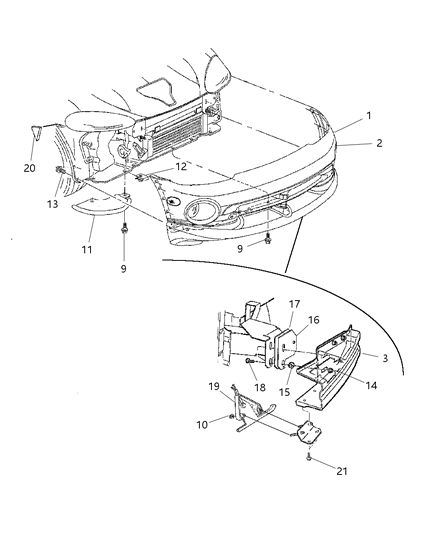 1
2
20
12
13
11
9
9
17
16
3
18
15
14
19
10
21