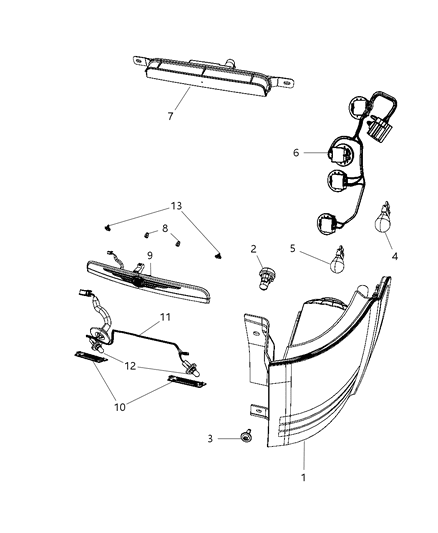 7
6
13
8
9
2
5
4
11
12
10
3
1