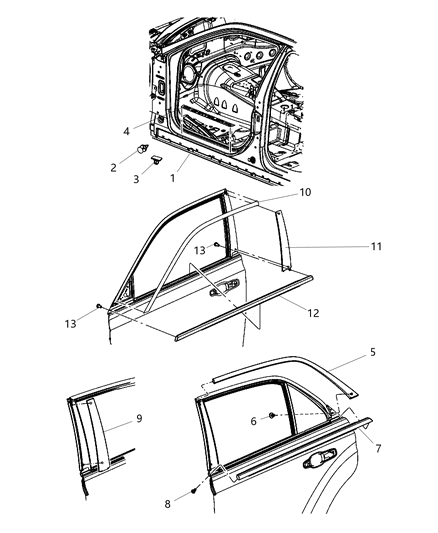 4
2
3
1
10
13
11
13
12
5
9
6
7
8