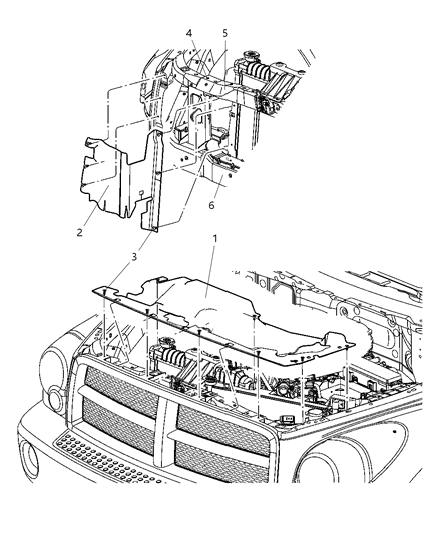 4
5
6
2
3
1