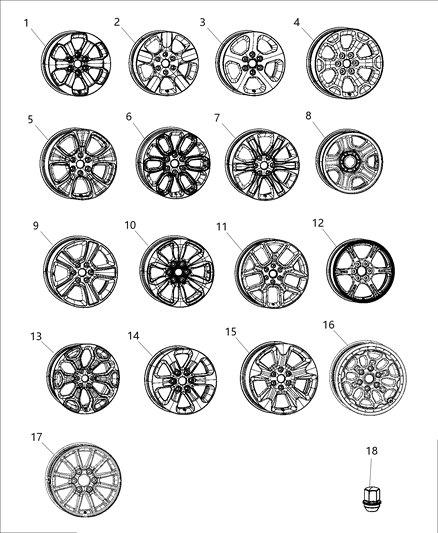 1
2
3
4
5
6
7
8
9
10
11
12
13
14
15
16
17
18