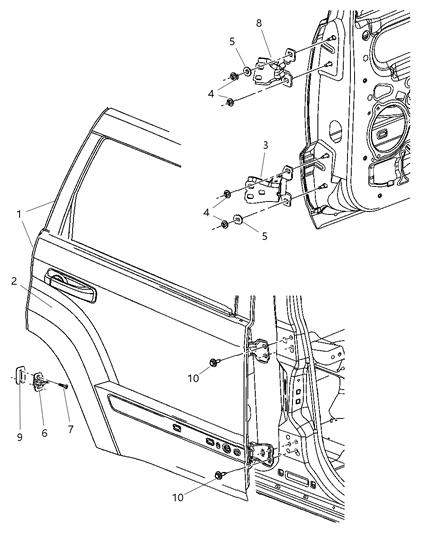 8
5
4
3
4
5
1
2
10
9
6
7
10