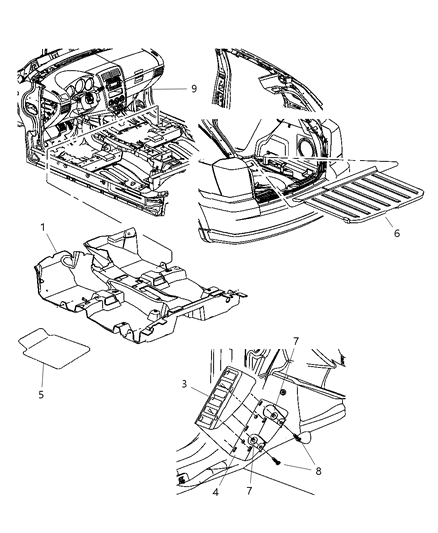 9
6
1
5
7
3
8
4
7