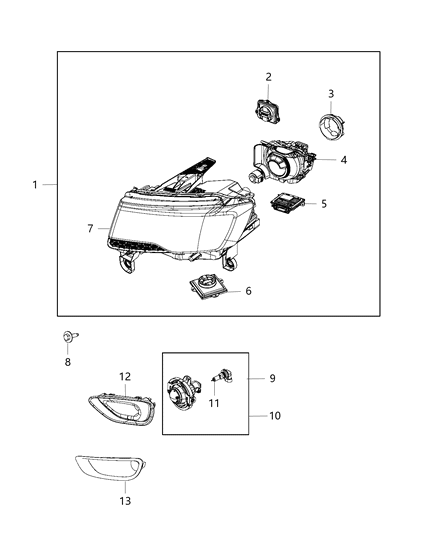 2
3
4
1
5
7
6
8
12
9
11
10
13