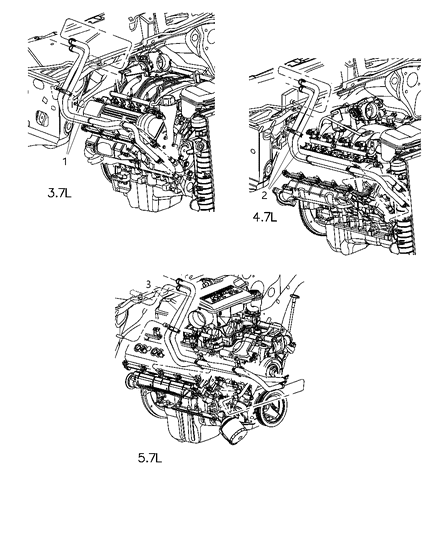 1
3.7L

2
4.7L

3
5.7L