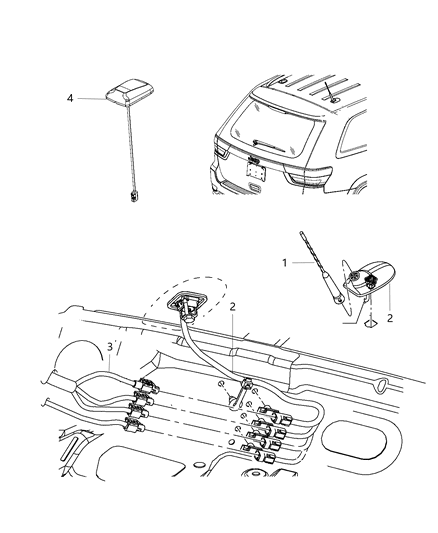 4

1

2

2

3