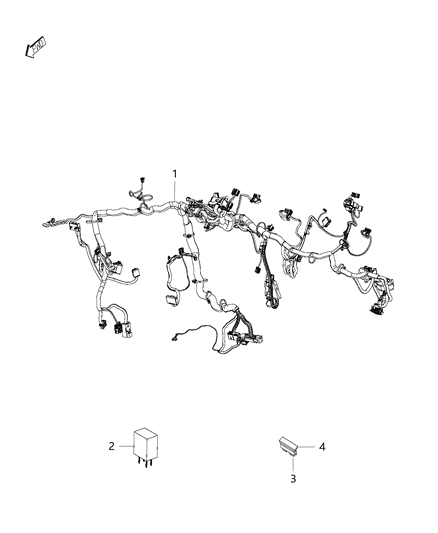 FWD

1

2

4

3