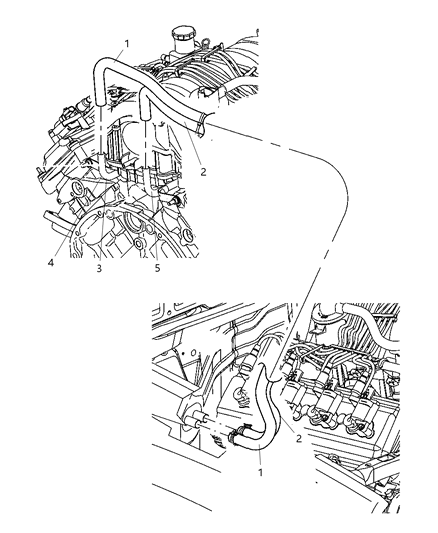 1
2
4
3
5
2
1